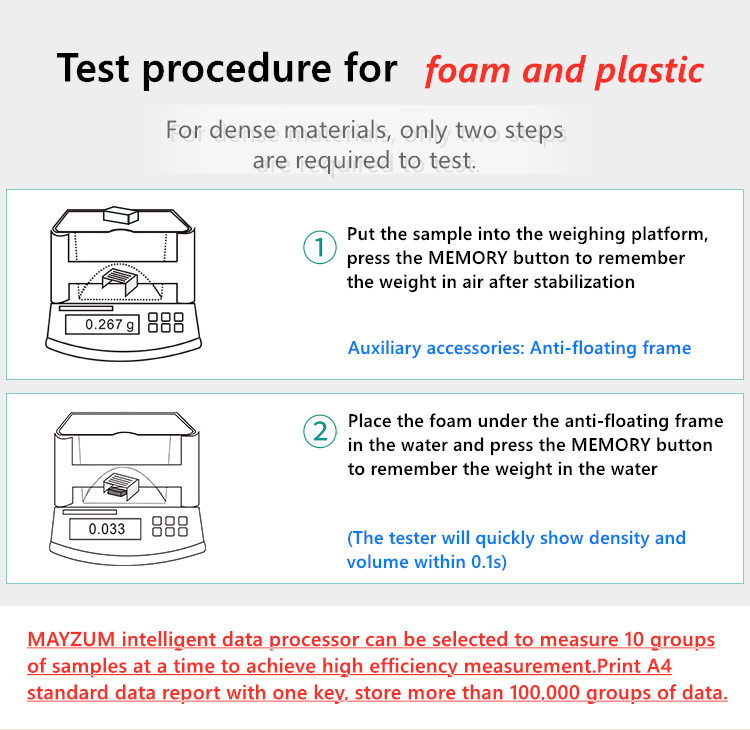 Test procedure for foam and plastic

For dense materials, only two steps are required to test.

0.267 g

① Put the sample into the weighing platform, press the MEMORY button to remember the weight in air after stabilization

Auxiliary accessories: Anti-floating frame

0.033

② Place the foam under the anti-floating frame in the water and press the MEMORY button to remember the weight in the water

(The tester will quickly show density and volume within 0.1s)

MAYZUM intelligent data processor can be selected to measure 10 groups of samples at a time to achieve high efficiency measurement.Print A4 standard data report with one key, store more than 100,000 groups of data.